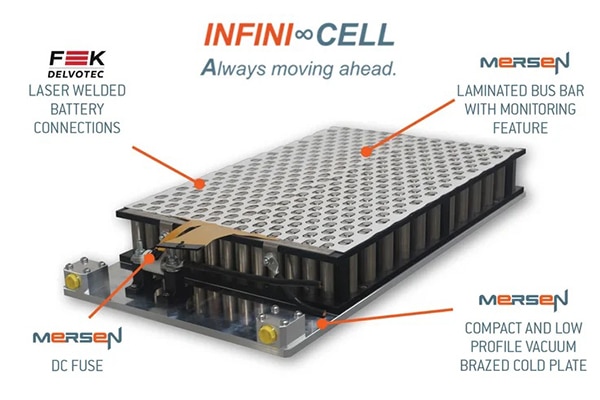 INFINI∞CELL
Always moving ahead.

F&K
DELVOTEC
LASER WELDED BATTERY CONNECTIONS

MERSEN
LAMINATED BUS BAR WITH MONITORING FEATURE

MERSEN
DC FUSE

MERSEN
COMPACT AND LOW PROFILE VACUUM BRAZED COLD PLATE