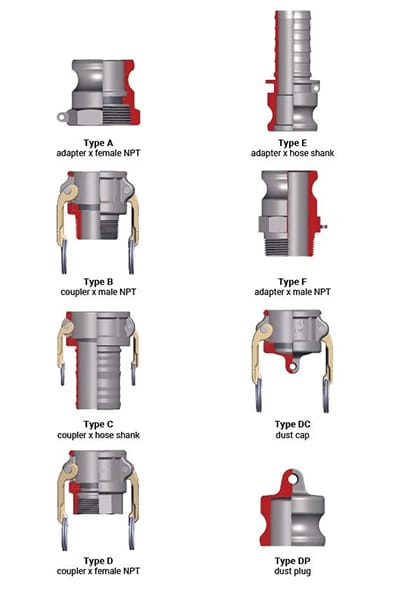 Type A
adapter x female NPT

Type B
coupler x male NPT

Type C
coupler x hose shank

Type D
coupler x female NPT

Type E
adapter x hose shank

Type F
adapter x male NPT

Type DC
dust cap

Type DP
dust plug